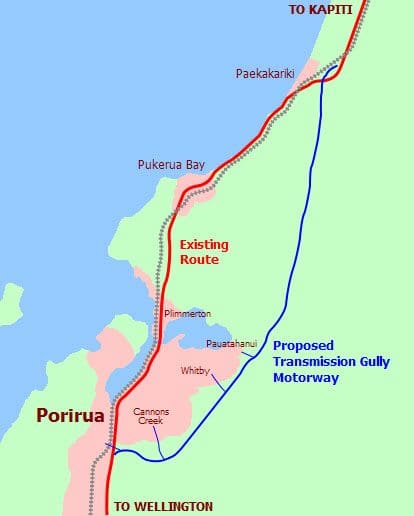 TO KAPITI

Paekakariki

Pukerua Bay

Existing Route

Plimmerton

Pauatahanui

Proposed Transmission Gully Motorway

Whitby

Porirua

Cannons Creek

TO WELLINGTON