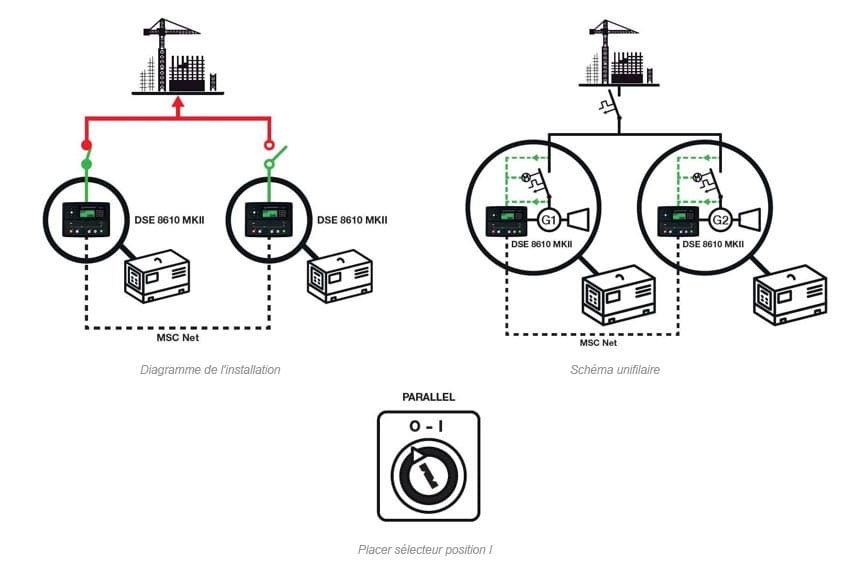 DSE 8610 MKII

DSE 8610 MKII

MSC Net

Diagramme de l'installation

G1

DSE 8610 MKII

G2

DSE 8610 MKII

MSC Net

Schéma unifilaire

PARALLEL

O - I

Placer sélecteur position I