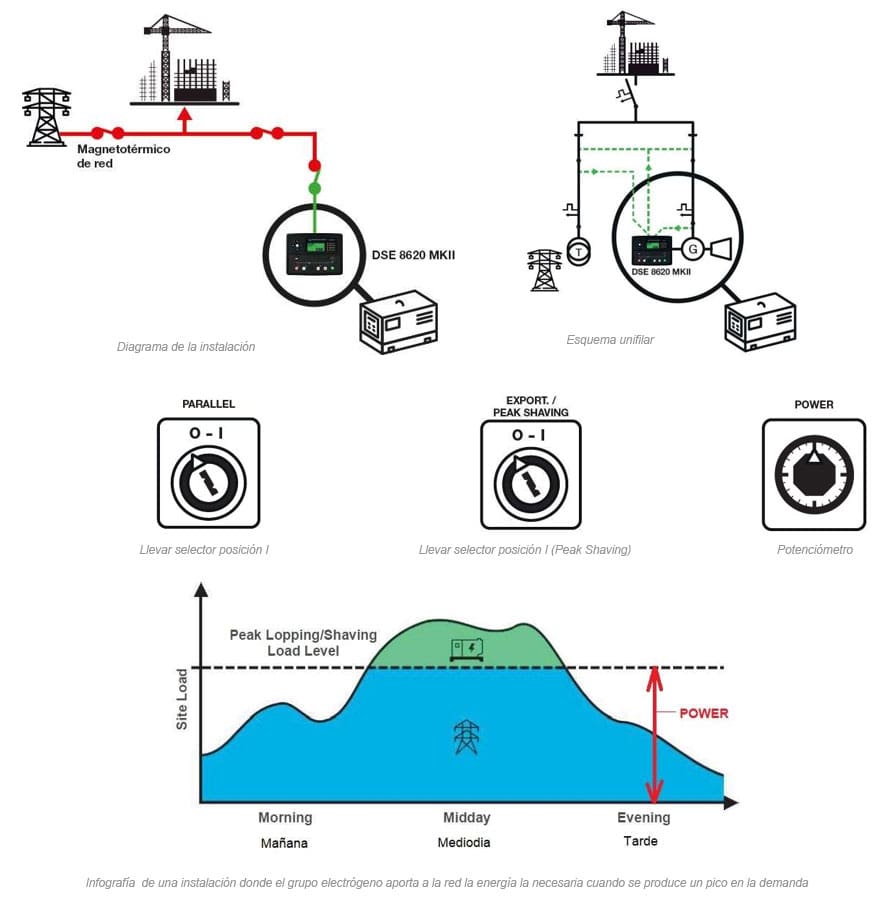 Magnetotérmico de red

DSE 8620 MKII

Diagrama de la instalación

T

G

DSE 8620 MKII

Esquema unifilar

PARALLEL

O - I

Llevar selector posición I

EXPORT. / PEAK SHAVING

O - I

Llevar selector posición I (Peak Shaving)

POWER

Potenciómetro

Peak Lopping/Shaving Load Level

Site Load

POWER

Morning
Mañana

Midday
Mediodia

Evening
Tarde

Infografía de una instalación donde el grupo electrógeno aporta a la red la energía la necesaria cuando se produce un pico en la demanda